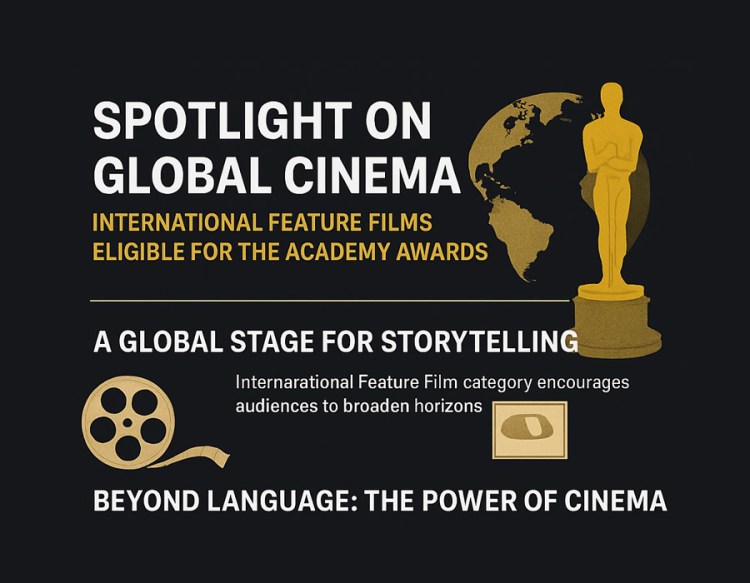 SPOTLIGHT ON GLOBAL CINEMA

INTERNATIONAL FEATURE FILMS ELIGIBLE FOR THE ACADEMY AWARDS

A GLOBAL STAGE FOR STORYTELLING

Internarational Feature Film category encourages audiences to broaden horizons

BEYOND LANGUAGE: THE POWER OF CINEMA